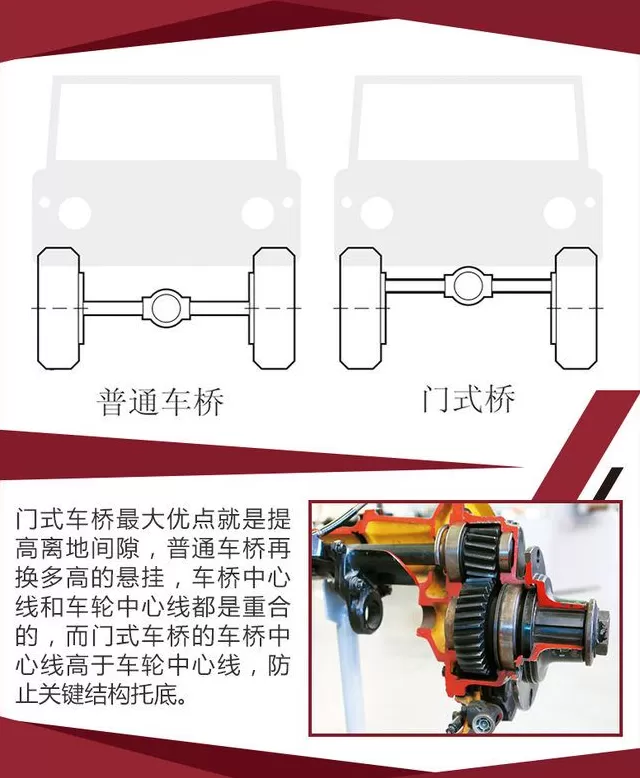 普通车桥

门式桥

门式车桥最大优点就是提高离地间隙，普通车桥再换多高的悬挂，车桥中心线和车轮中心线都是重合的，而门式车桥的车桥中心线高于车轮中心线，防止关键结构托底。